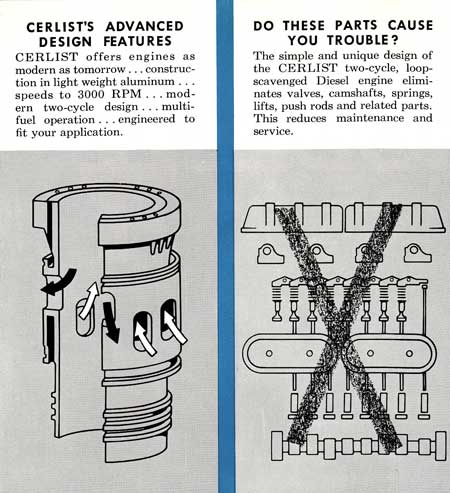 CERLIST'S ADVANCED DESIGN FEATURES

CERLIST offers engines as modern as tomorrow . . . construction in light weight aluminum . . . speeds to 3000 RPM . . . modern two-cycle design . . . multi-fuel operation . . . engineered to fit your application.

DO THESE PARTS CAUSE YOU TROUBLE?

The simple and unique design of the CERLIST two-cycle, loop-scavenged Diesel engine eliminates valves, camshafts, springs, lifts, push rods and related parts. This reduces maintenance and service.